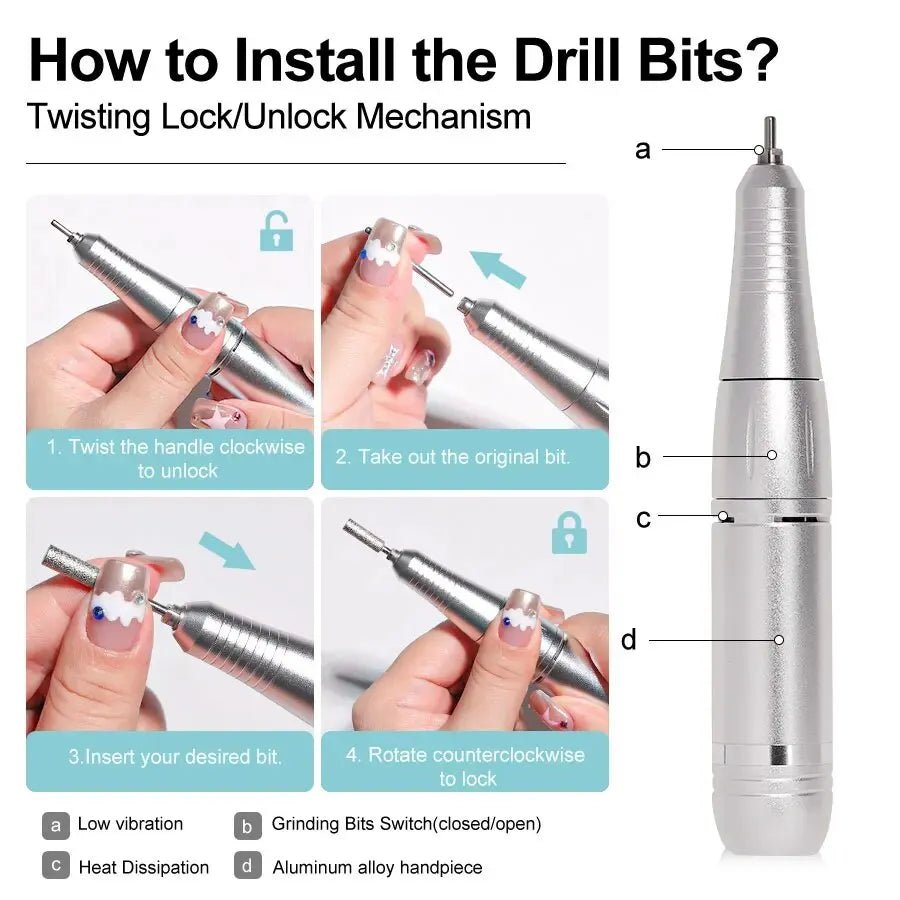 How to Install the Drill Bits?

Twisting Lock/Unlock Mechanism

1. Twist the handle clockwise to unlock

2. Take out the original bit.

3.Insert your desired bit.

4. Rotate counterclockwise to lock

a

b

c

d

a Low vibration

b Grinding Bits Switch(closed/open)

c Heat Dissipation

d Aluminum alloy handpiece